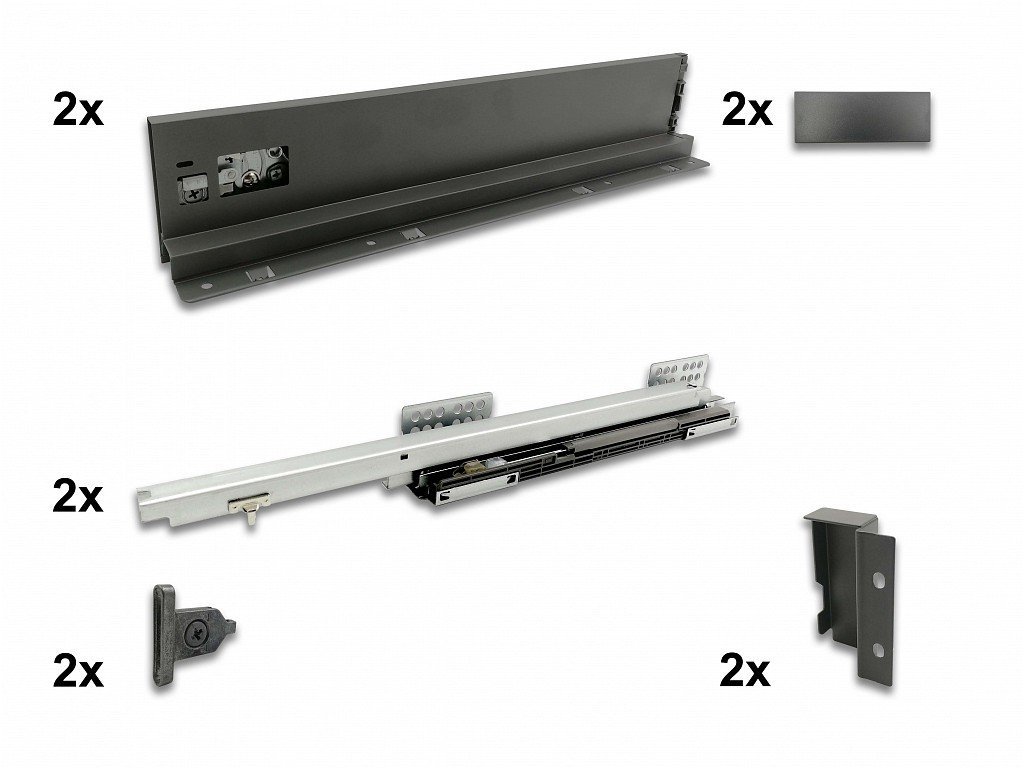 2x

2x

2x

2x

2x