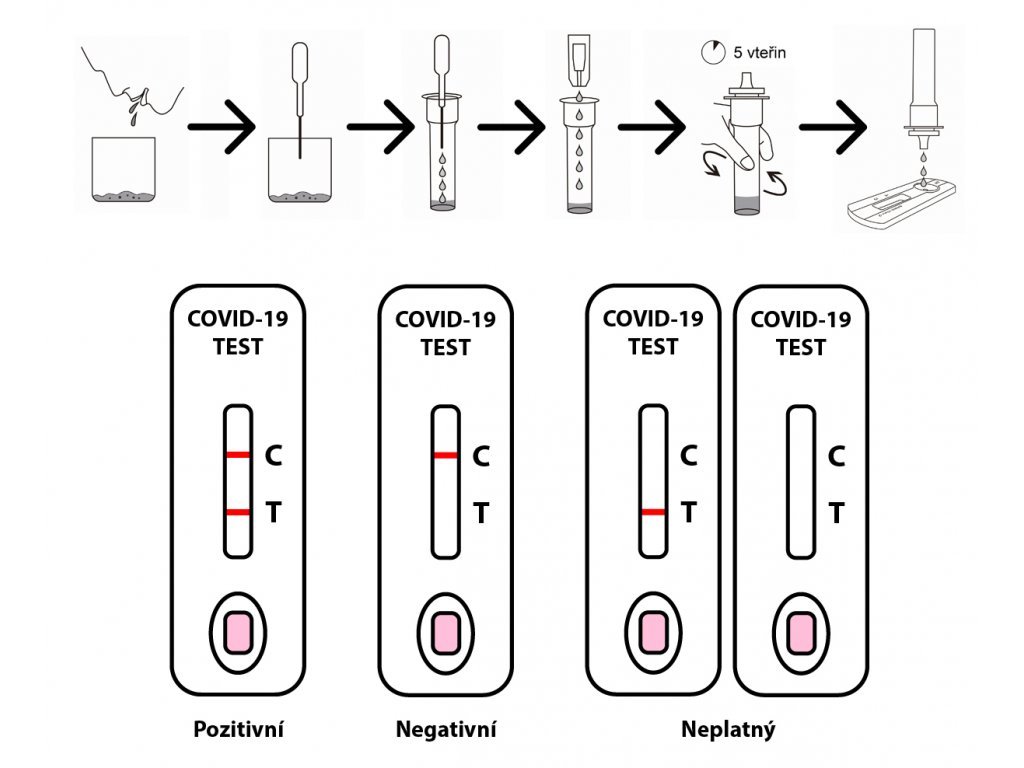 5 vteřin

COVID-19 TEST
C
T

COVID-19 TEST
C
T

COVID-19 TEST
C
T

COVID-19 TEST
C
T

Pozitivní

Negativní

Neplatný