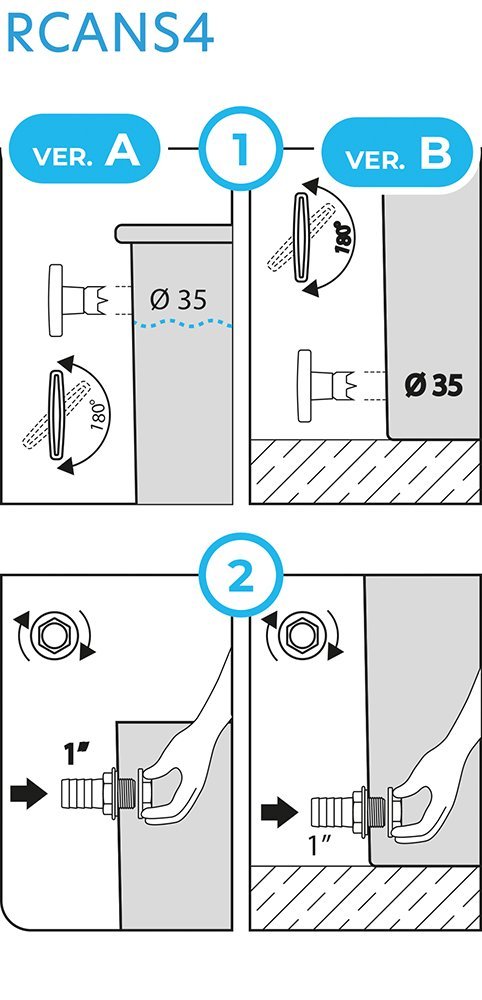 RCANS4

VER. A

1

VER. B

Ø 35

180°

180°

Ø 35

2

1"

1"