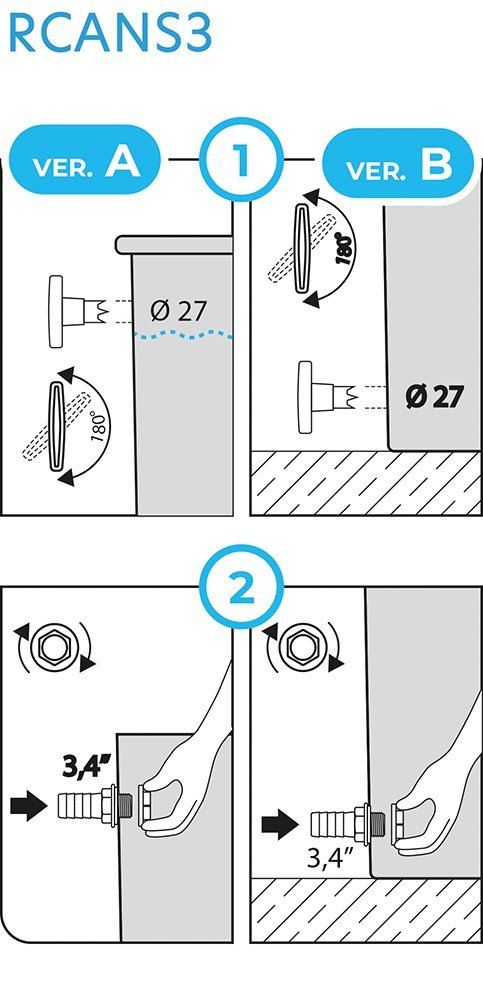 RCANS3

VER. A

1

VER. B

Ø 27

180°

180°

Ø 27

2

3,4"

3,4"