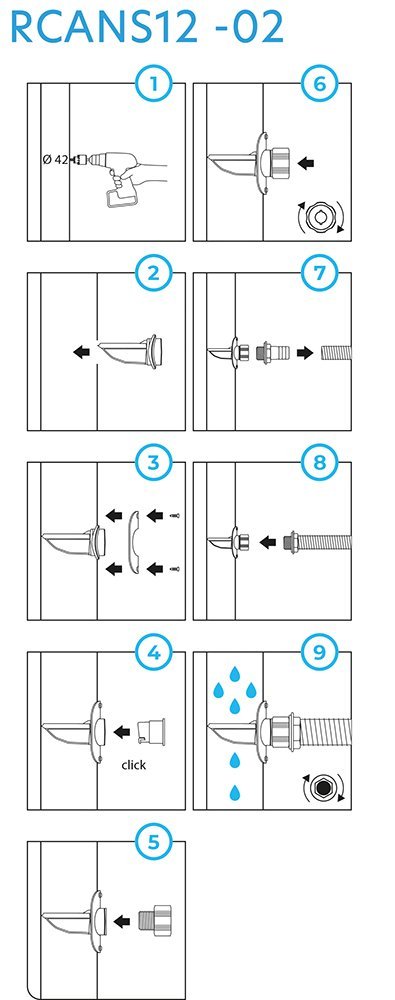 RCANS12 -02

1

Ø 42

2

3

4

click

5

6

7

8

9