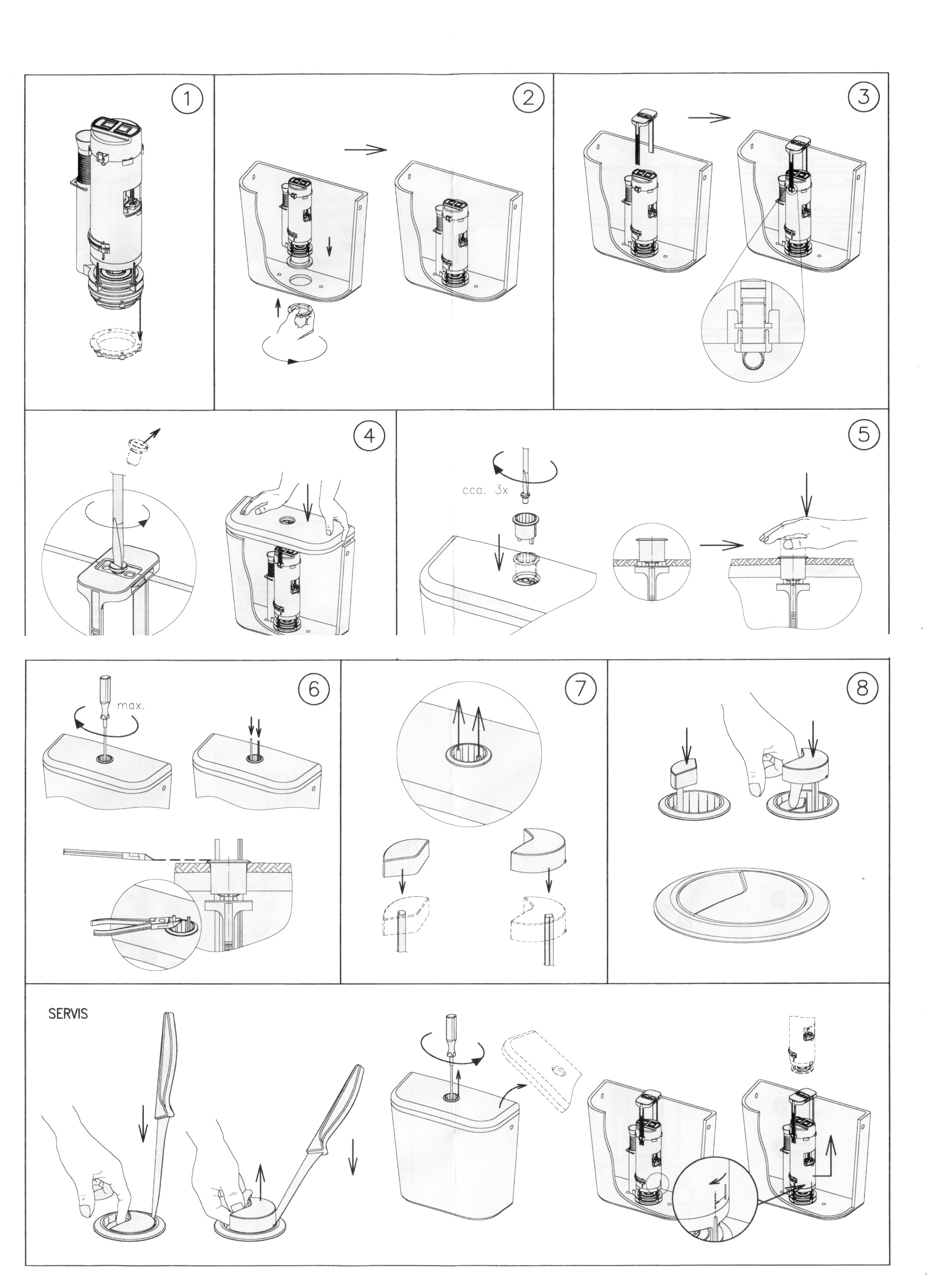 1

2

3

4

5

cca. 3x

6

max.

7

8

SERVIS