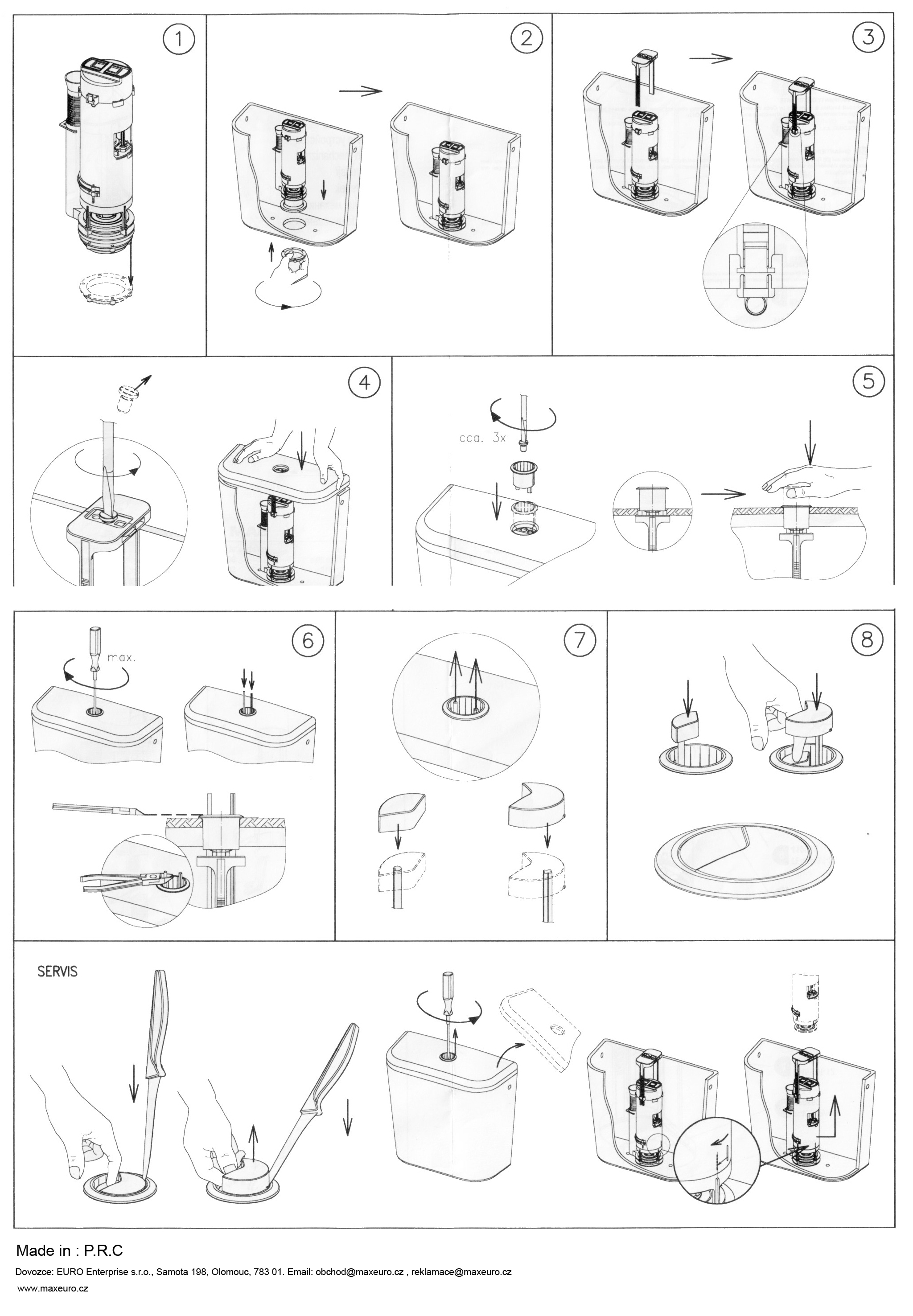 1

2

3

4

5

cca. 3x

6

max.

7

8

SERVIS

Made in : P.R.C

Dovozce: EURO Enterprise s.r.o., Samota 198, Olomouc, 783 01. Email: obchod@maxeuro.cz , reklamace@maxeuro.cz

www.maxeuro.cz